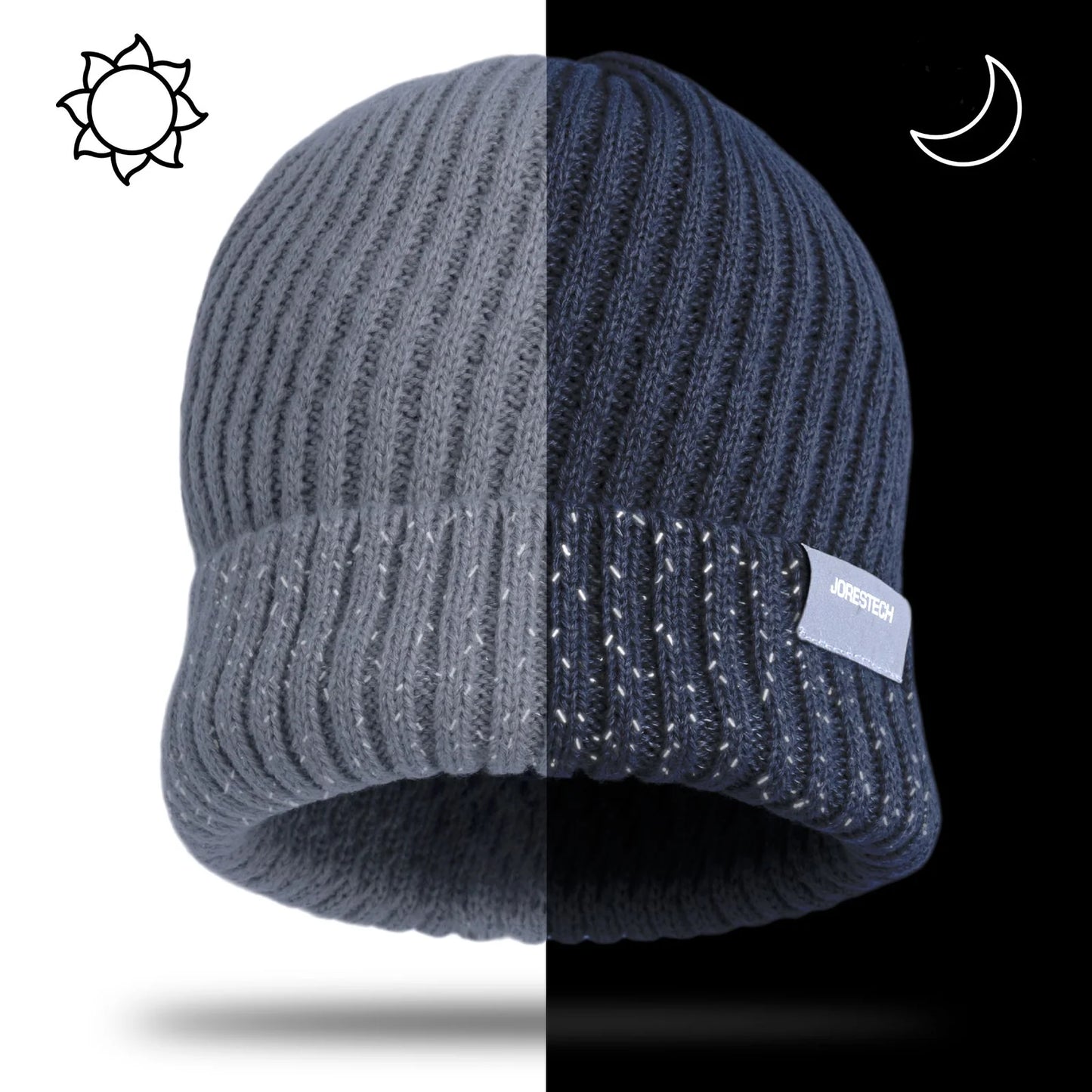 JORESTECH