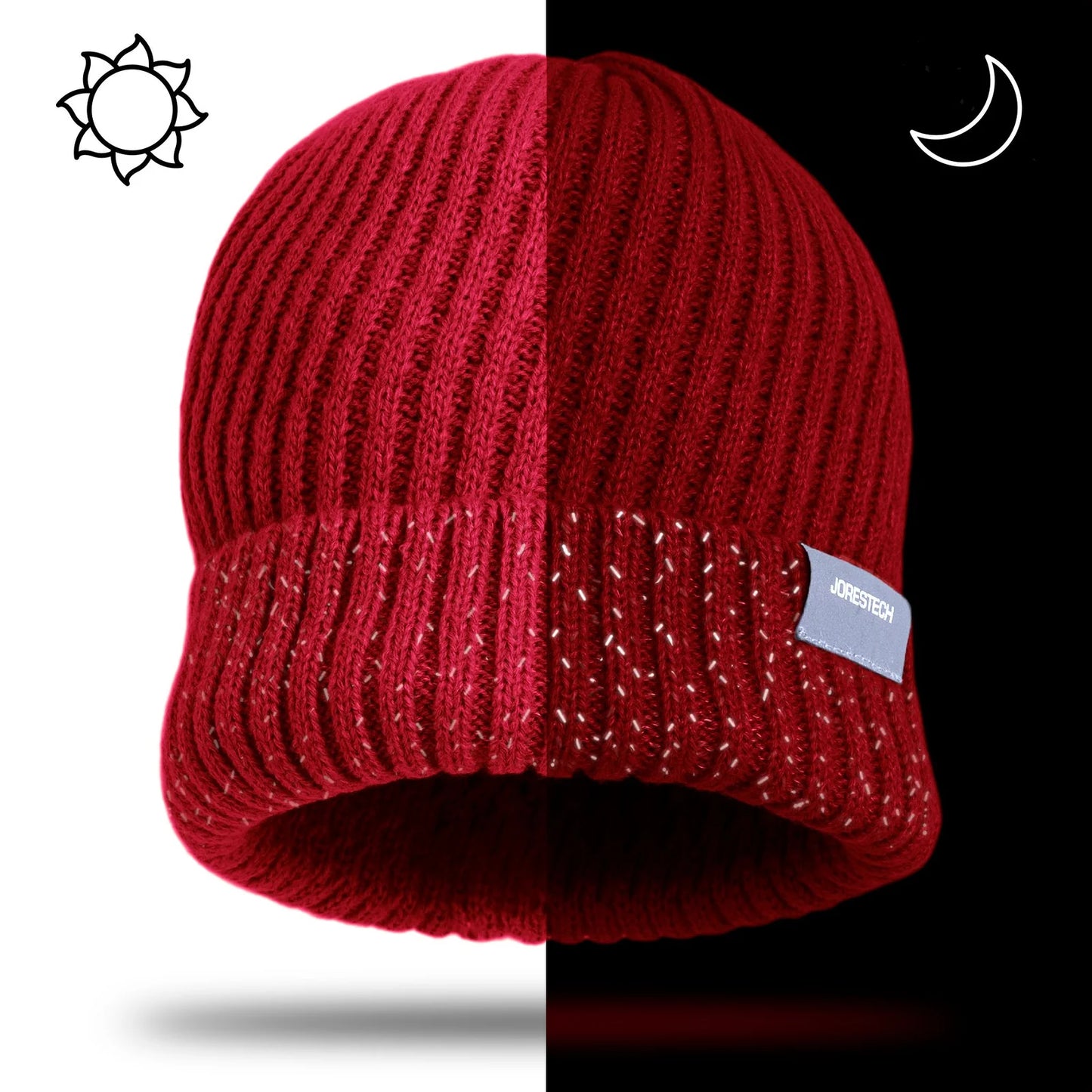 JORESTECH